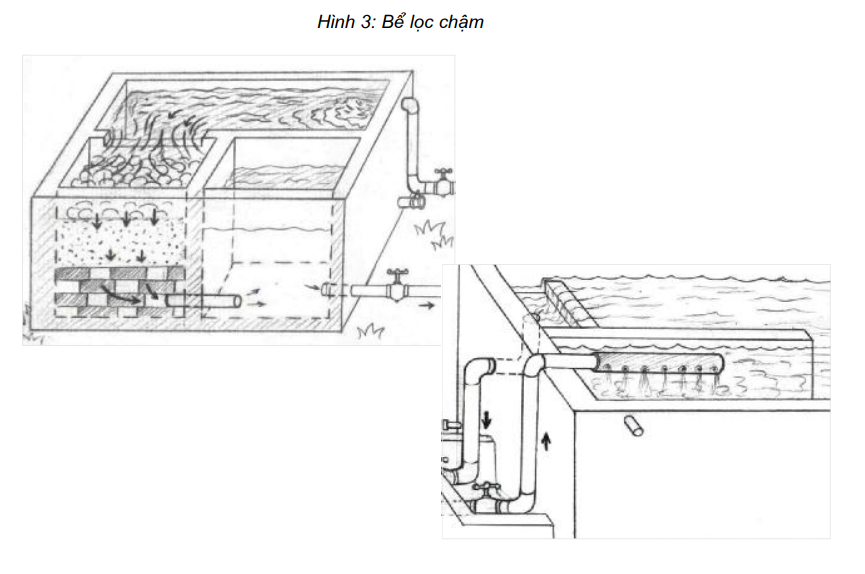 Hình 3: Bể lọc chậm